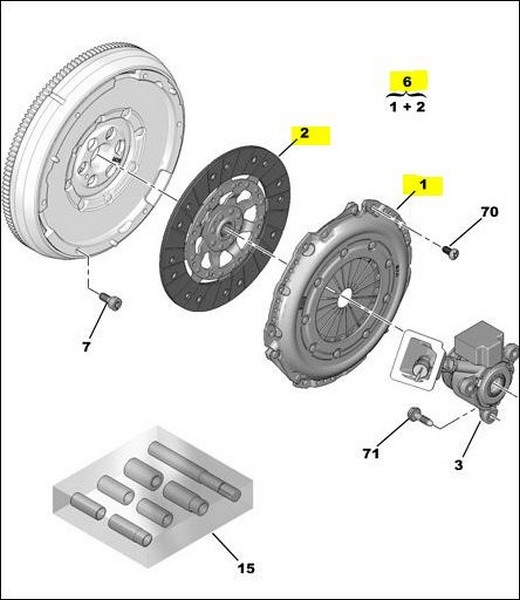 6
1 + 2

2

1

70

7

71

3

15